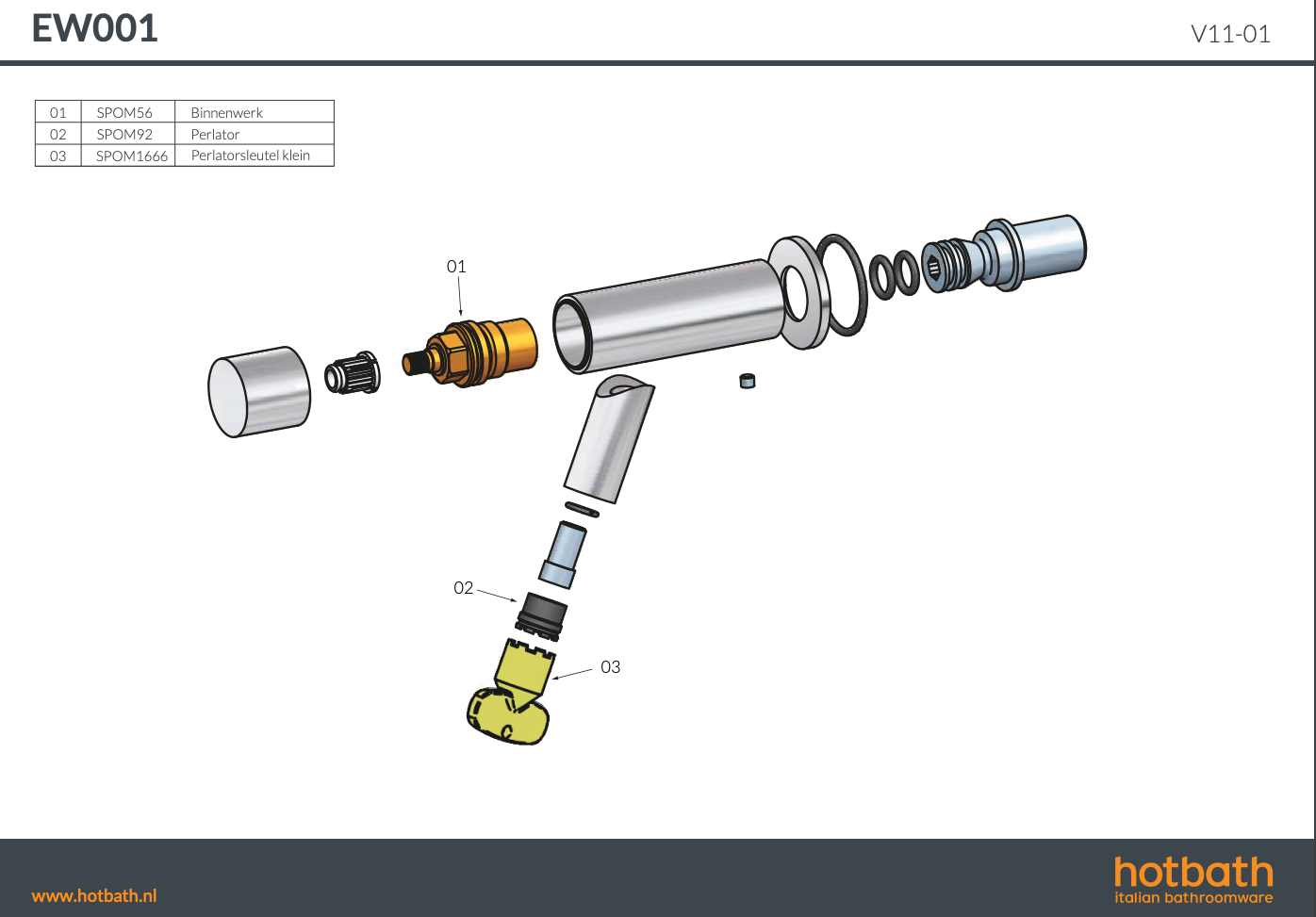 EW001

V11-01

| 01 | SPOM56 | Binnenwerk |
|---|---|---|
| 02 | SPOM92 | Perlator |
| 03 | SPOM1666 | Perlatorsleutel klein |

01

02

03

www.hotbath.nl

hotbath
italian bathroomware